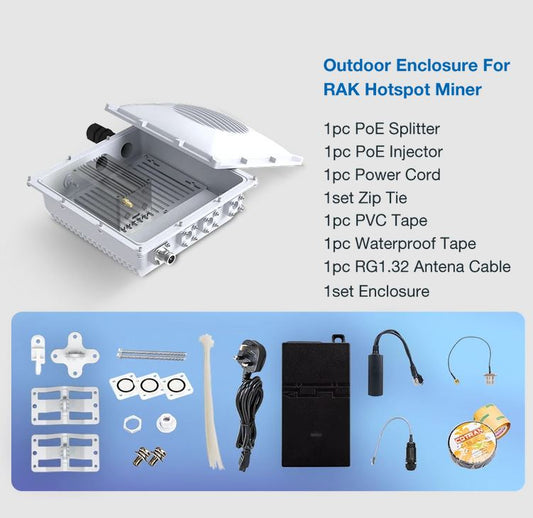 Outdoor Enclosure For RAK Hotspot Miner

1pc PoE Splitter
1pc PoE Injector
1pc Power Cord
1set Zip Tie
1pc PVC Tape
1pc Waterproof Tape
1pc RG1.32 Antena Cable
1set Enclosure

COTRAN