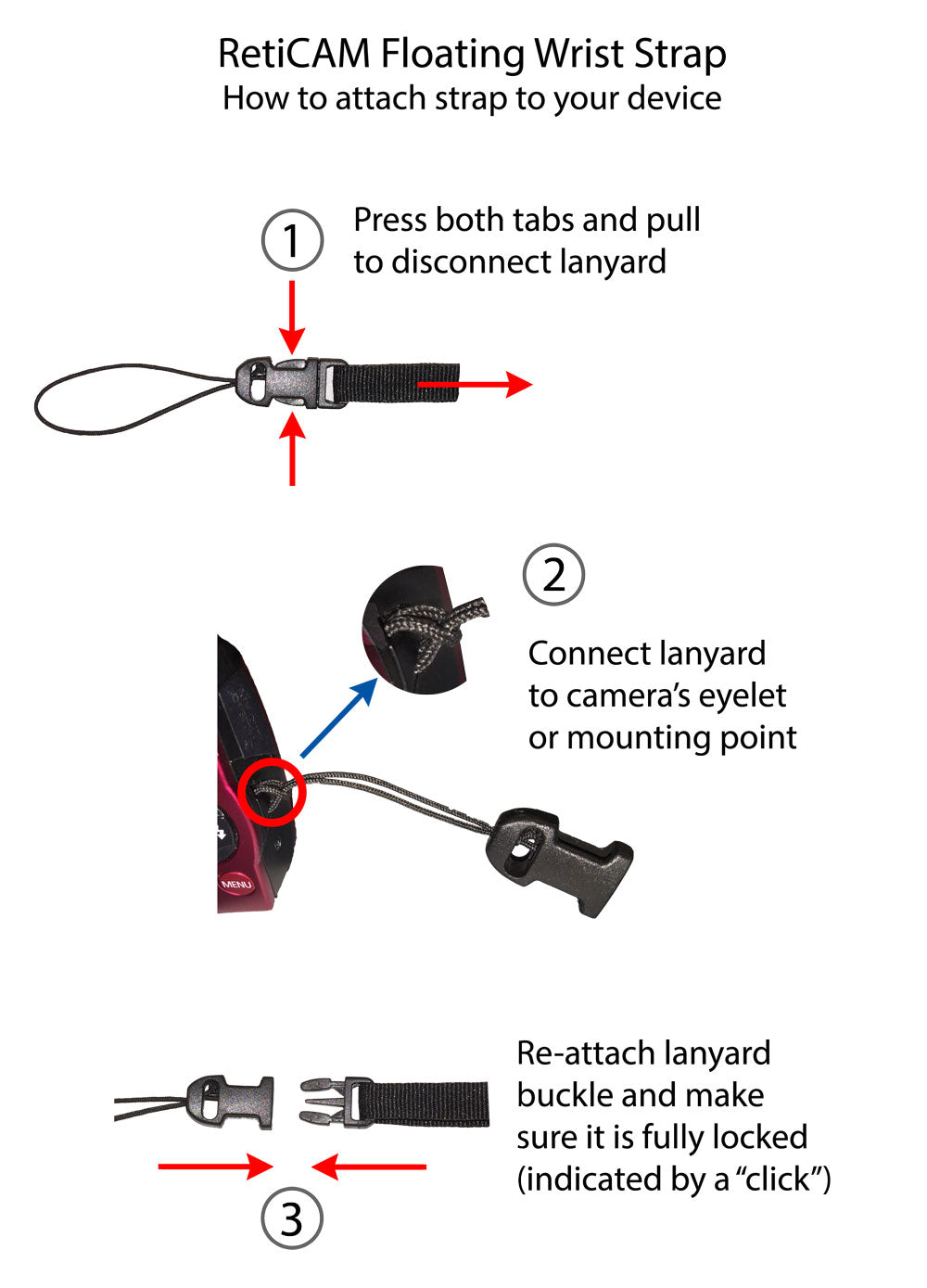 RetiCAM Floating Wrist Strap
How to attach strap to your device

1

Press both tabs and pull to disconnect lanyard

2

Connect lanyard to camera's eyelet or mounting point

MENU

Re-attach lanyard buckle and make sure it is fully locked (indicated by a "click")

3