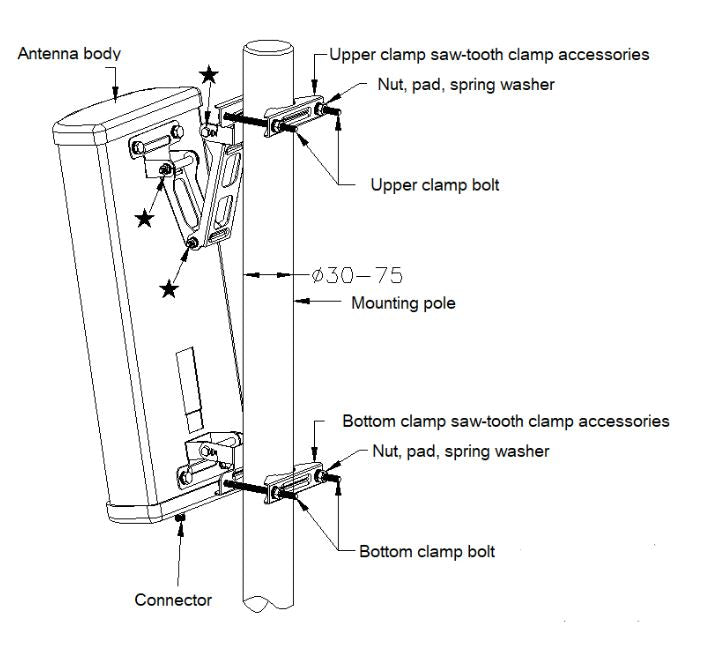 Antenna body

Upper clamp saw-tooth clamp accessories

Nut, pad, spring washer

Upper clamp bolt

$\phi 30-75$

Mounting pole

Bottom clamp saw-tooth clamp accessories

Nut, pad, spring washer

Bottom clamp bolt

Connector